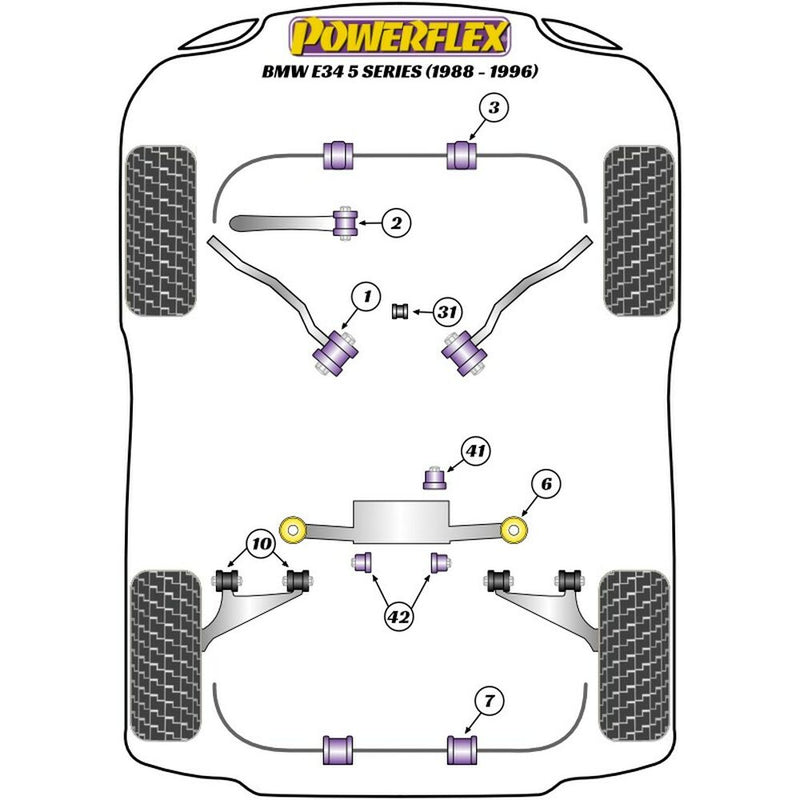 POWERFLEX
BMW E34 5 SERIES (1988 - 1996)

3

2

1

31

41

6

10

42

7