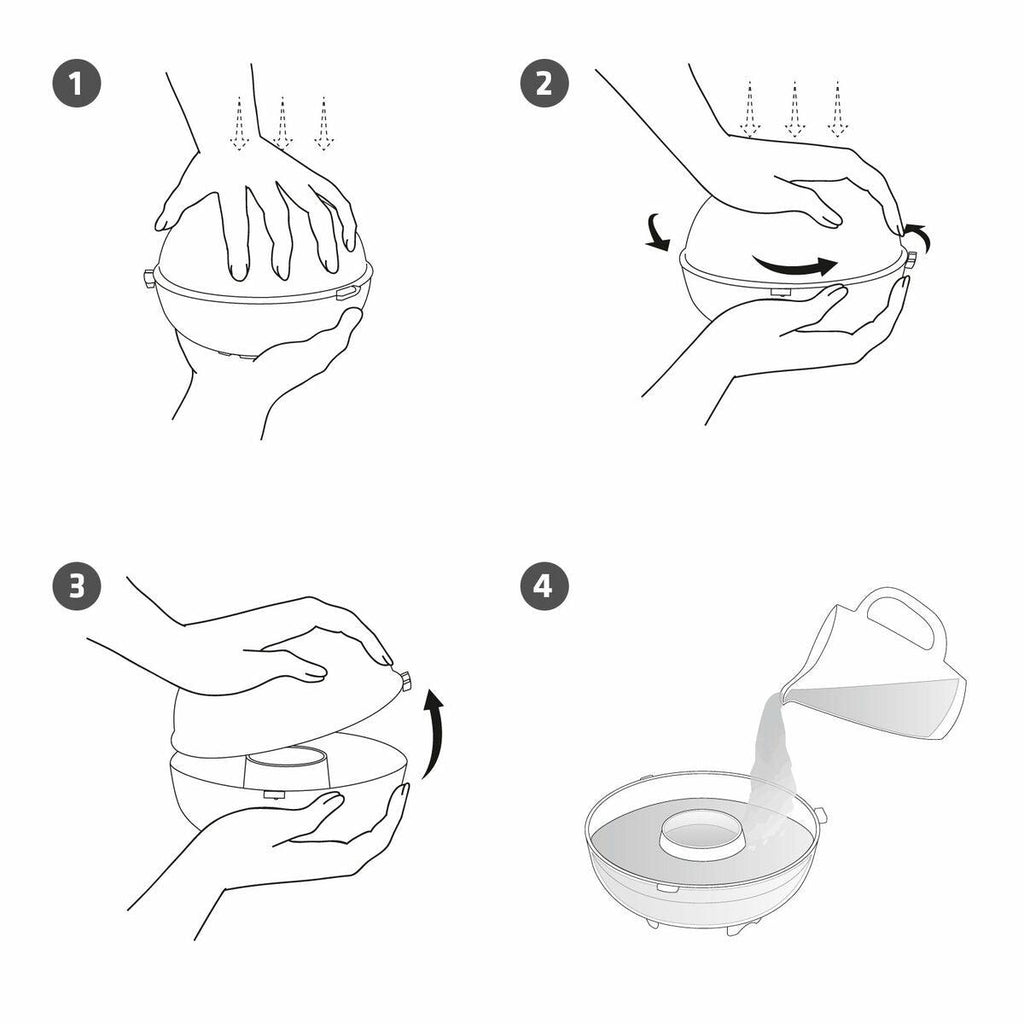 1

2

3

4